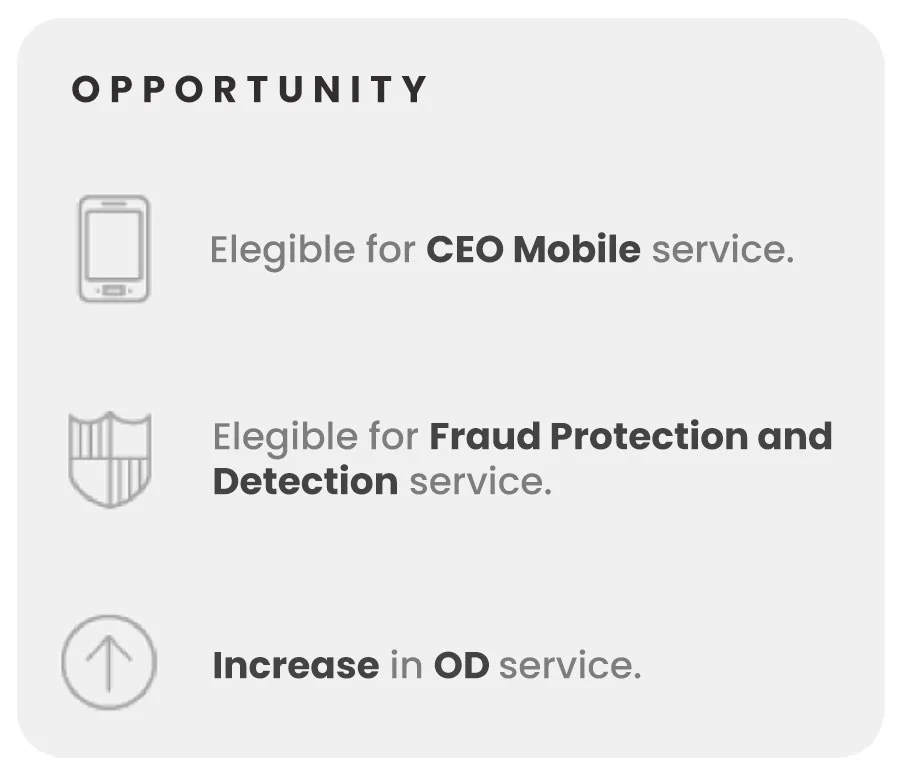 OPPORTUNITY

Elegible for CEO Mobile service.

Elegible for Fraud Protection and Detection service.

Increase in OD service.